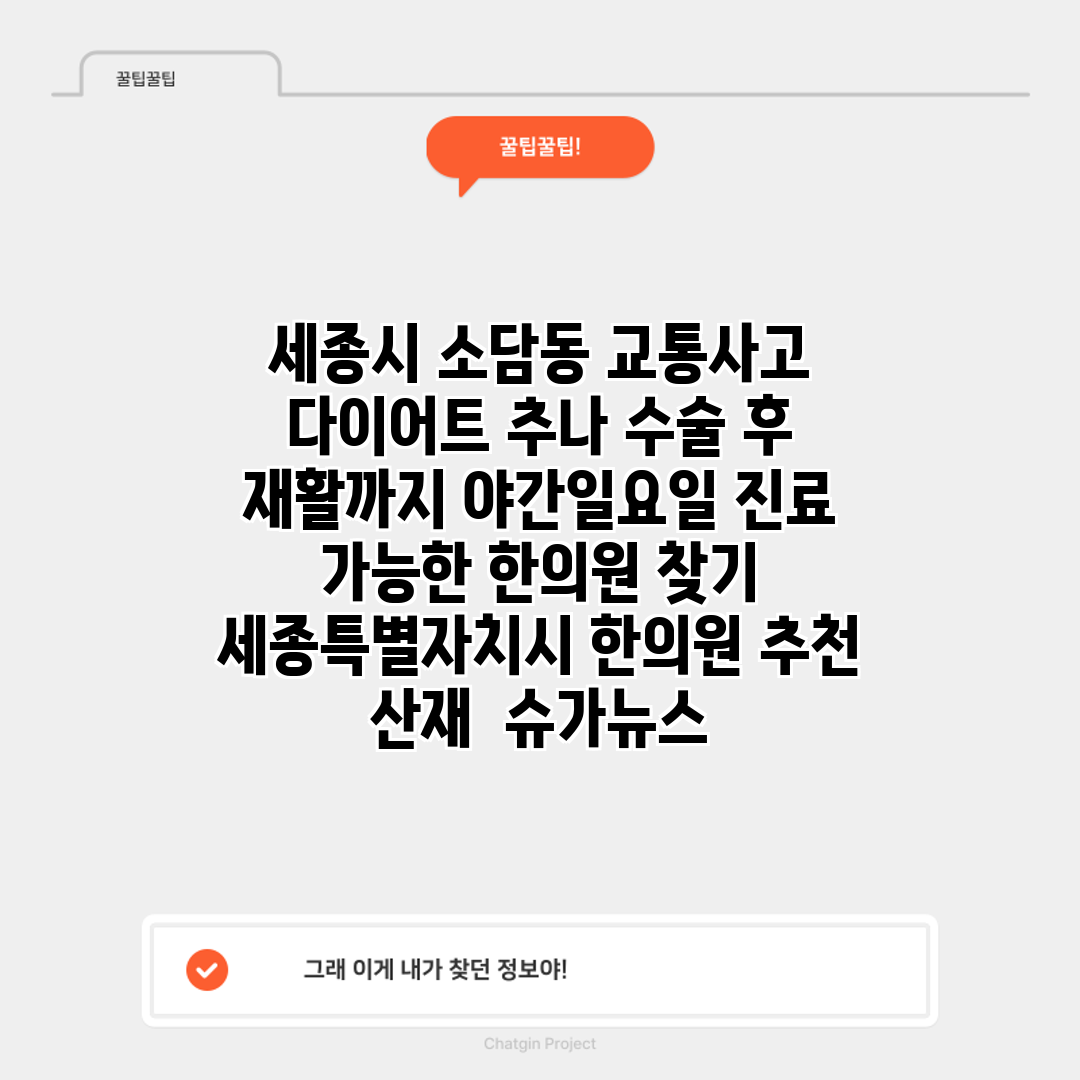 꿀팁꿀팁

꿀팁꿀팁!

세종시 소담동 교통사고 다이어트 추나 수술 후 재활까지 야간일요일 진료 가능한 한의원 찾기 세종특별자치시 한의원 추천 산재 슈가뉴스

그래 이게 내가 찾던 정보야!

Chatgin Project