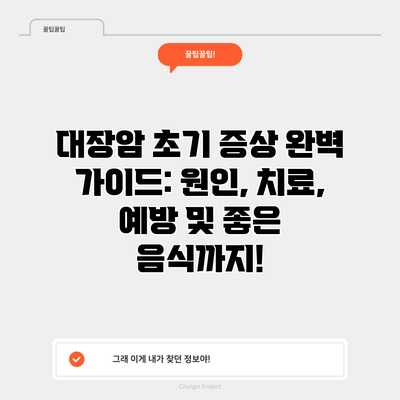 꿀팁꿀팁

꿀팁꿀팁!

대장암 초기 증상 완벽 가이드: 원인, 치료, 예방 및 좋은 음식까지!

그래 이게 내가 찾던 정보야!

Chatgin Project